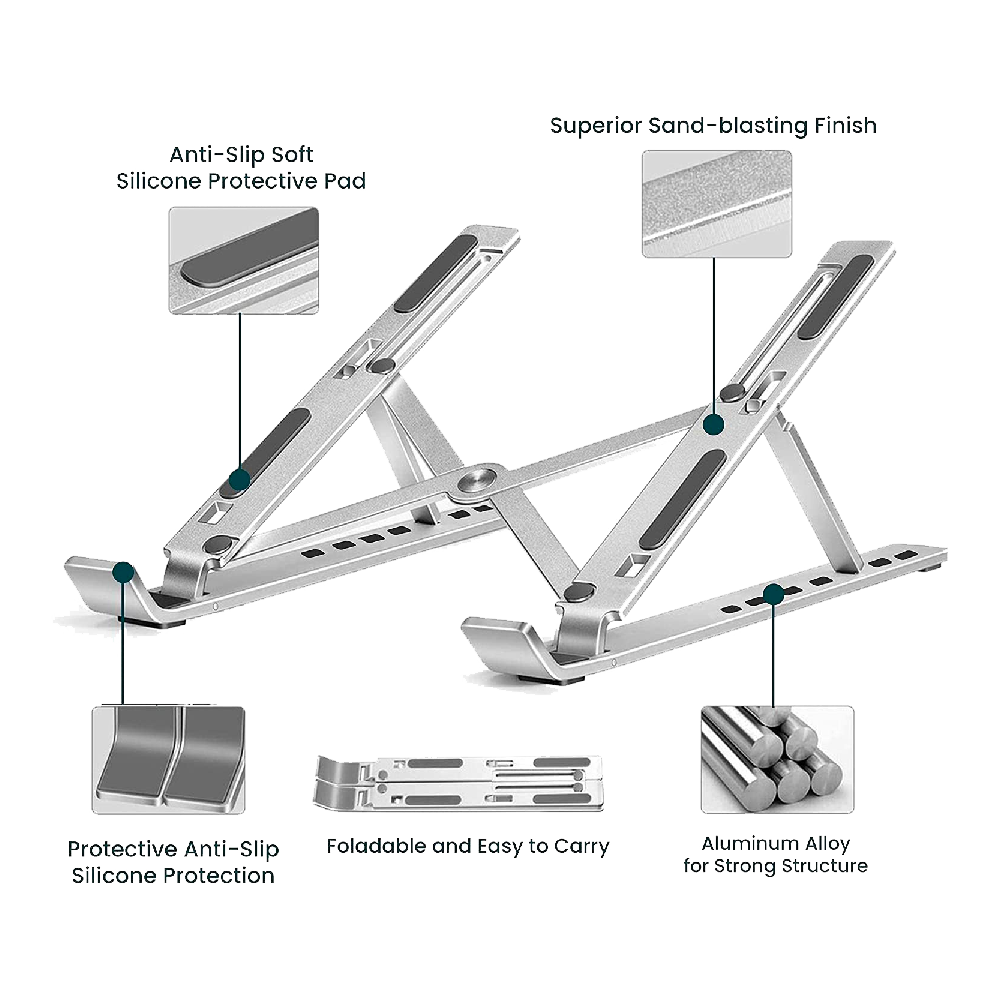 Anti-Slip Soft
Silicone Protective Pad

Superior Sand-blasting Finish

Protective Anti-Slip
Silicone Protection

Foladable and Easy to Carry

Aluminum Alloy
for Strong Structure