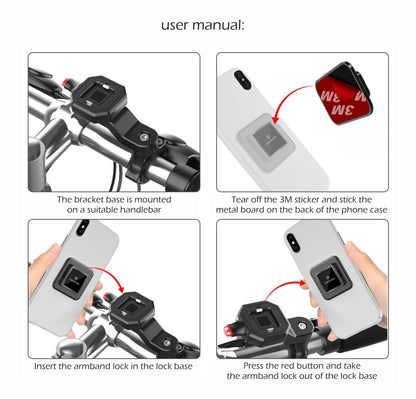 user manual:

3M 3M

The bracket base is mounted on a suitable handlebar

Tear off the 3M sticker and stick the metal board on the back of the phone case

Insert the armband lock in the lock base

Press the red button and take the armband lock out of the lock base